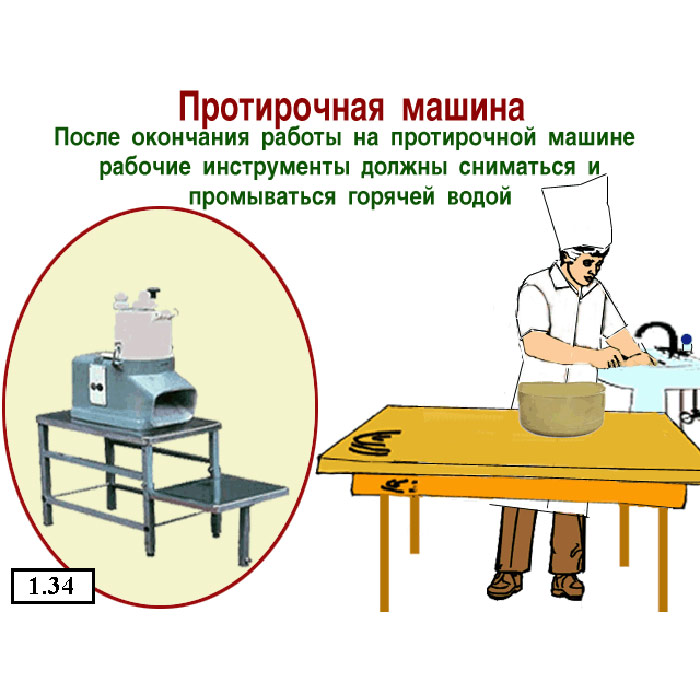 Протирочная машина

После окончания работы на протирочной машине рабочие инструменты должны сниматься и промываться горячей водой

1.34