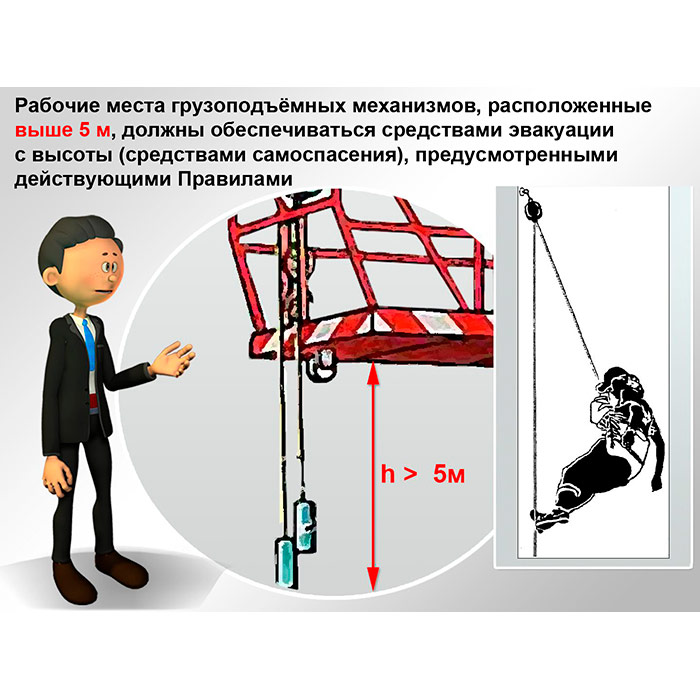 Рабочие места грузоподъёмных механизмов, расположенные выше 5 м, должны обеспечиваться средствами эвакуации с высоты (средствами самоспасения), предусмотренными действующими Правилами

h > 5м