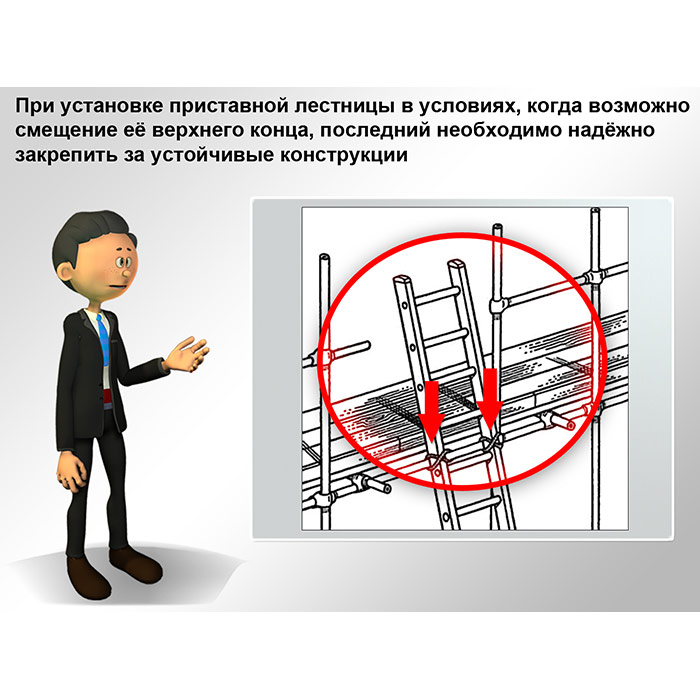 При установке приставной лестницы в условиях, когда возможно смещение её верхнего конца, последний необходимо надёжно закрепить за устойчивые конструкции