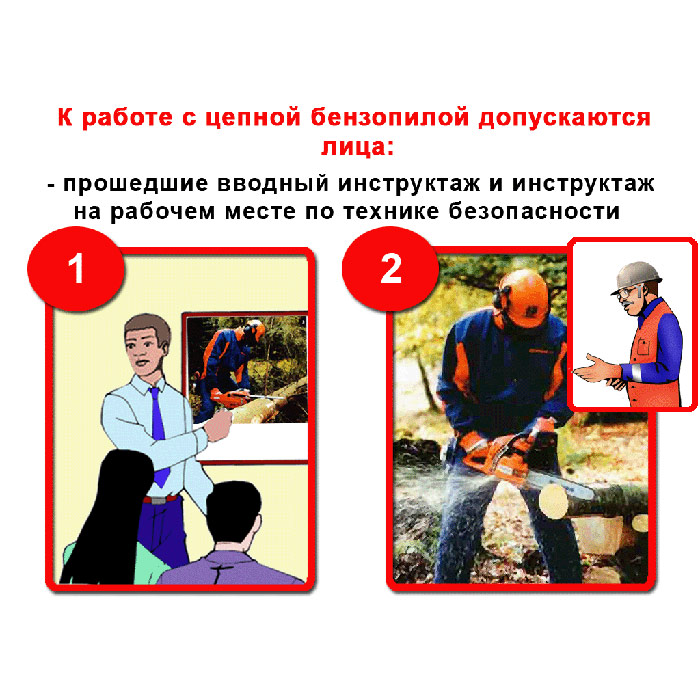 К работе с цепной бензопилой допускаются лица:

- прошедшие вводный инструктаж и инструктаж на рабочем месте по технике безопасности

1

2